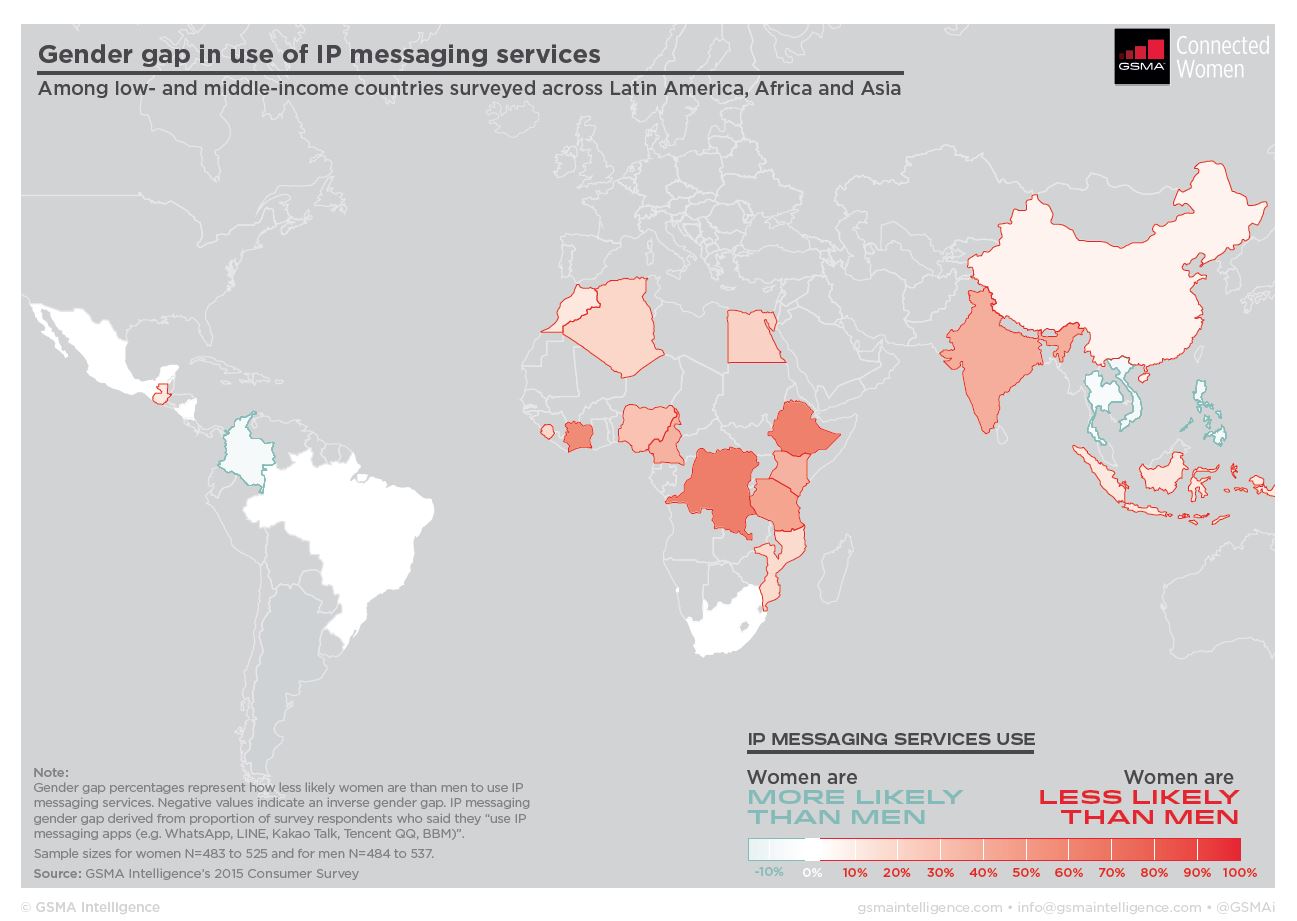 Gender gap in use of IP messaging services

Among low- and middle-income countries surveyed across Latin America, Africa and Asia

GSMA Connected Women

IP MESSAGING SERVICES USE

Women are MORE LIKELY THAN MEN

Women are LESS LIKELY THAN MEN

-10% 0% 10% 20% 30% 40% 50% 60% 70% 80% 90% 100%

Note:
Gender gap percentages represent how less likely women are than men to use IP messaging services. Negative values indicate an inverse gender gap. IP messaging gender gap derived from proportion of survey respondents who said they "use IP messaging apps (e.g. WhatsApp, LINE, Kakao Talk, Tencent QQ, BBM)".

Sample sizes for women N=483 to 525 and for men N=484 to 537.

Source: GSMA Intelligence's 2015 Consumer Survey

© GSMA Intelligence

gsmaintelligence.com • info@gsmaintelligence.com • @GSMAi