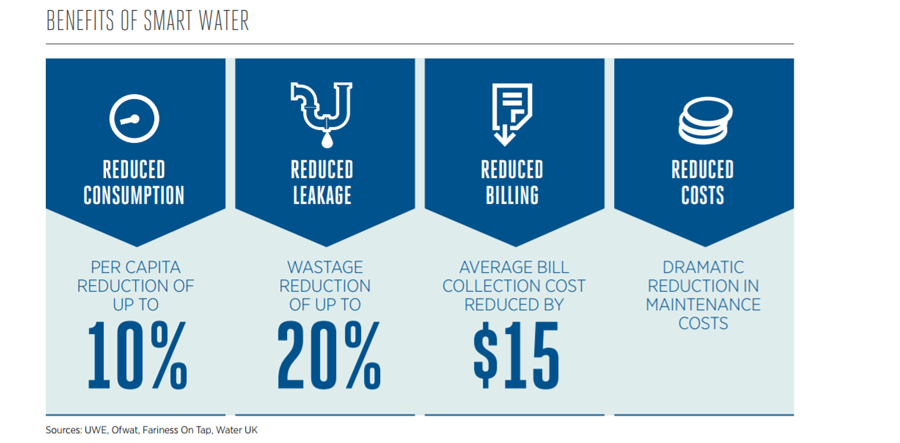 BENEFITS OF SMART WATER

REDUCED CONSUMPTION

PER CAPITA REDUCTION OF UP TO

10%

REDUCED LEAKAGE

WASTAGE REDUCTION OF UP TO

20%

REDUCED BILLING

AVERAGE BILL COLLECTION COST REDUCED BY

$15

REDUCED COSTS

DRAMATIC REDUCTION IN MAINTENANCE COSTS

Sources: UWE, Ofwat, Fariness On Tap, Water UK