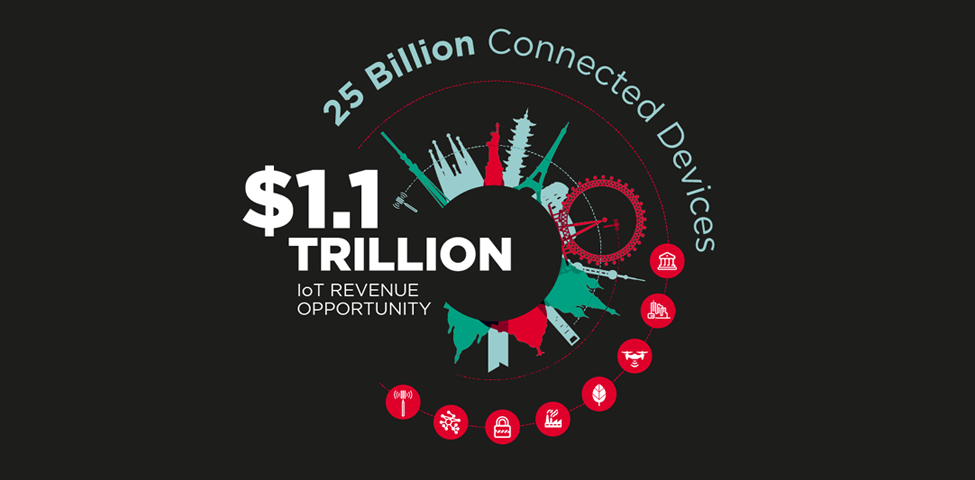 25 Billion Connected Devices

$1.1 TRILLION

IoT REVENUE OPPORTUNITY