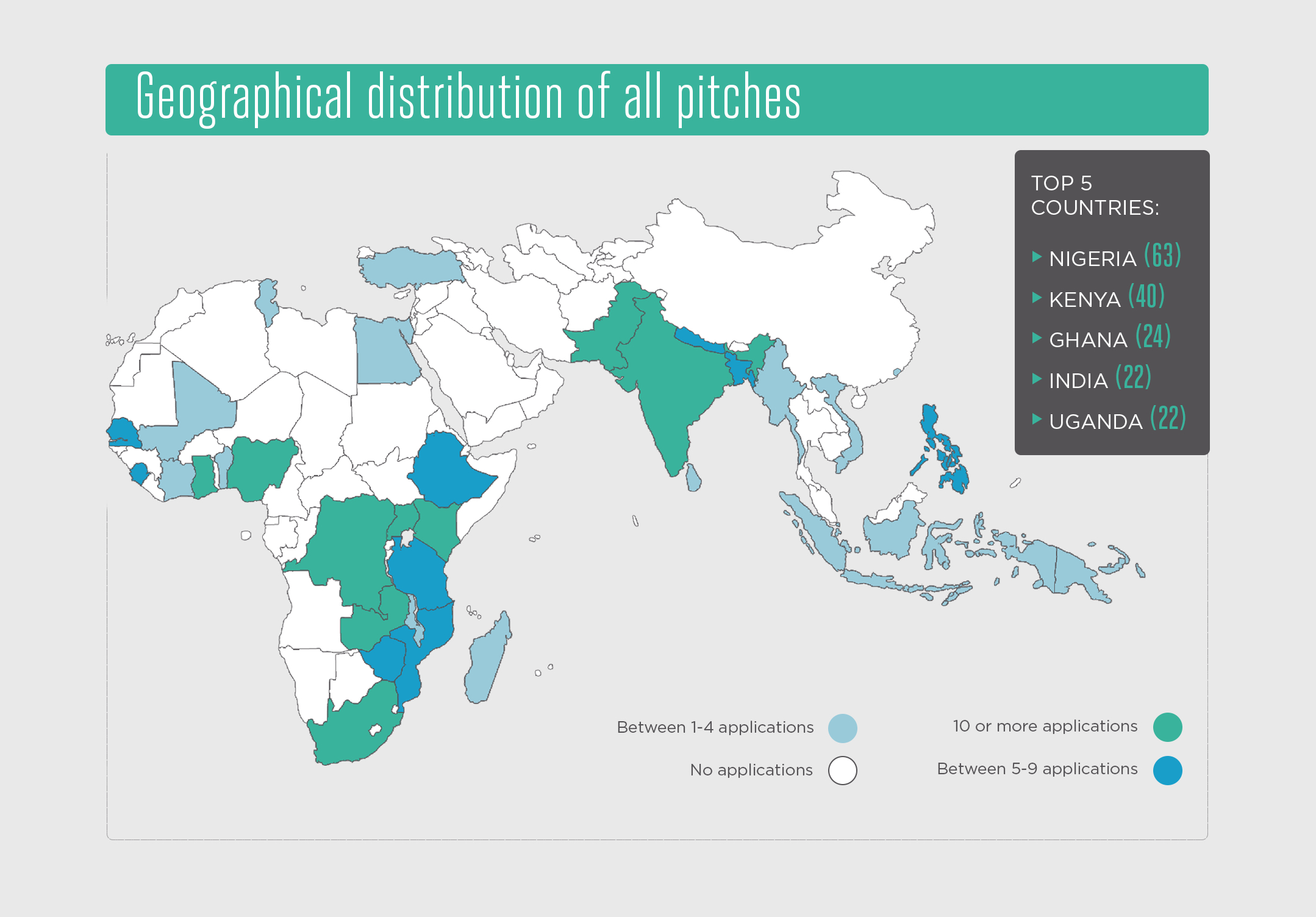 Geographical distribution of all pitches

TOP 5 COUNTRIES:

NIGERIA (63)
KENYA (40)
GHANA (24)
INDIA (22)
UGANDA (22)

Between 1-4 applications

No applications

10 or more applications

Between 5-9 applications