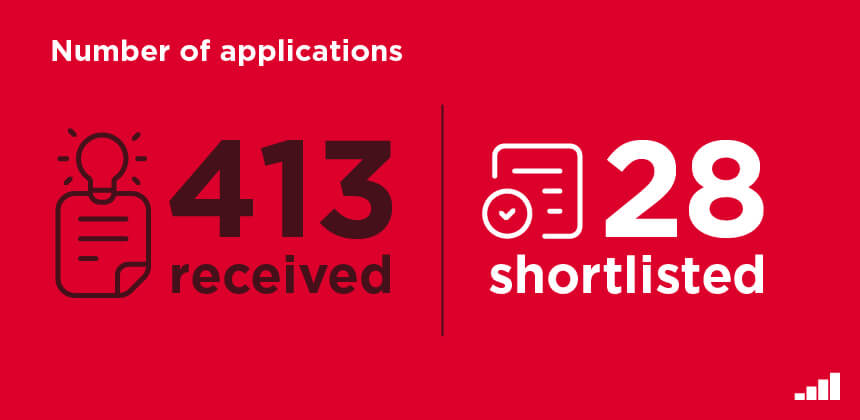 Number of applications

413
received

28
shortlisted