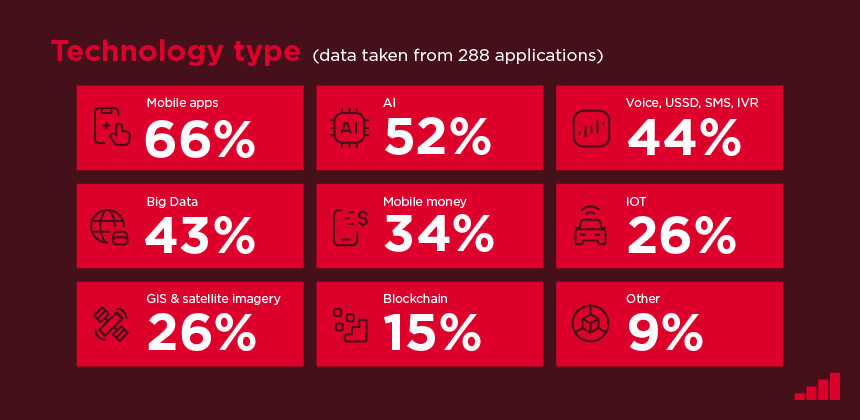 Technology type (data taken from 288 applications)

Mobile apps
66%

AI
52%

Voice, USSD, SMS, IVR
44%

Big Data
43%

Mobile money
34%

IOT
26%

GIS & satellite imagery
26%

Blockchain
15%

Other
9%