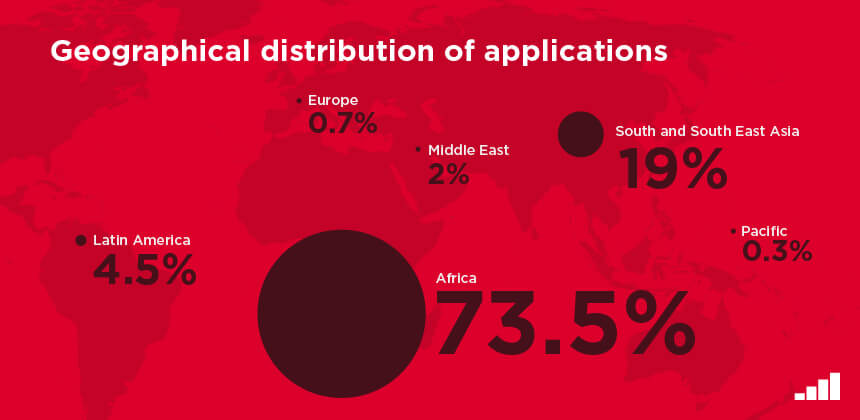 Geographical distribution of applications

Europe
0.7%

Middle East
2%

South and South East Asia
19%

Latin America
4.5%

Pacific
0.3%

Africa
73.5%