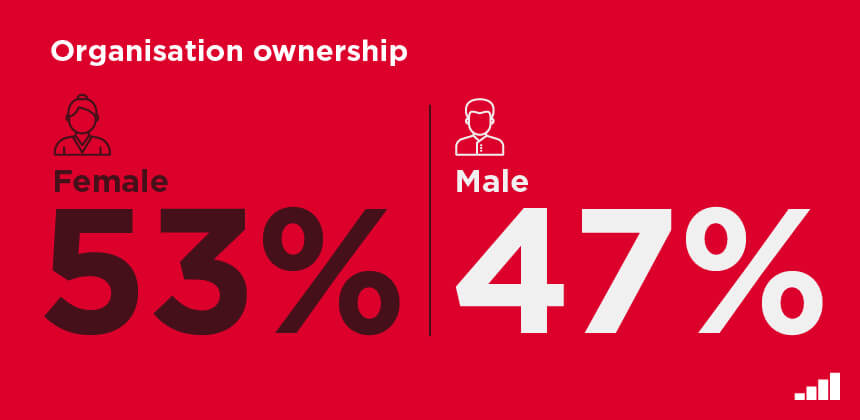 Organisation ownership

Female
53%

Male
47%